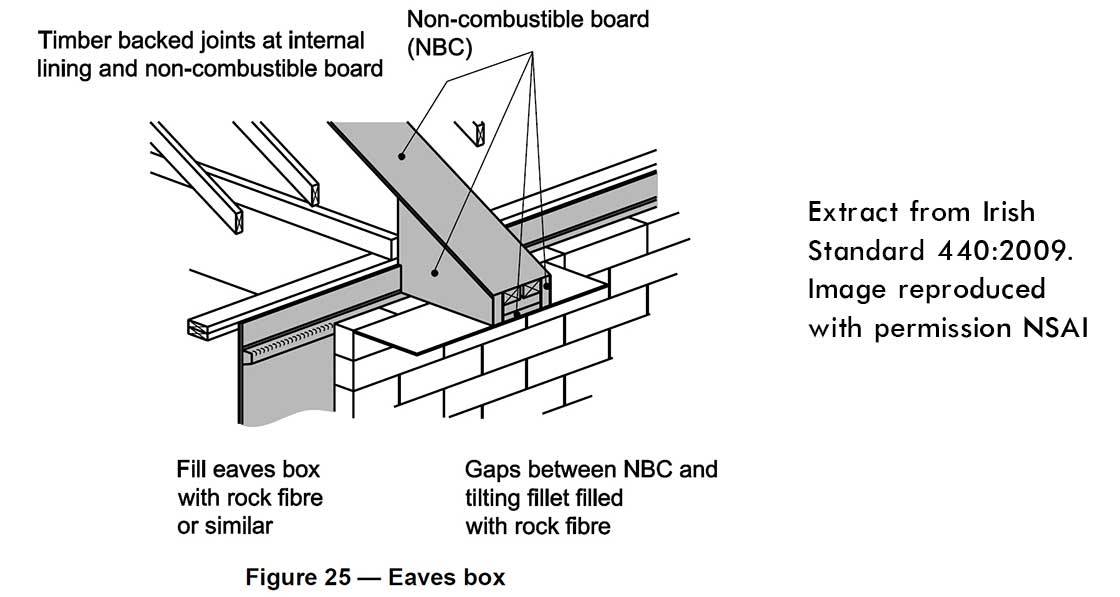 Timber backed joints at internal lining and non-combustible board

Non-combustible board (NBC)

Extract from Irish Standard 440:2009. Image reproduced with permission NSAI

Fill eaves box with rock fibre or similar

Gaps between NBC and tilting fillet filled with rock fibre

Figure 25 — Eaves box