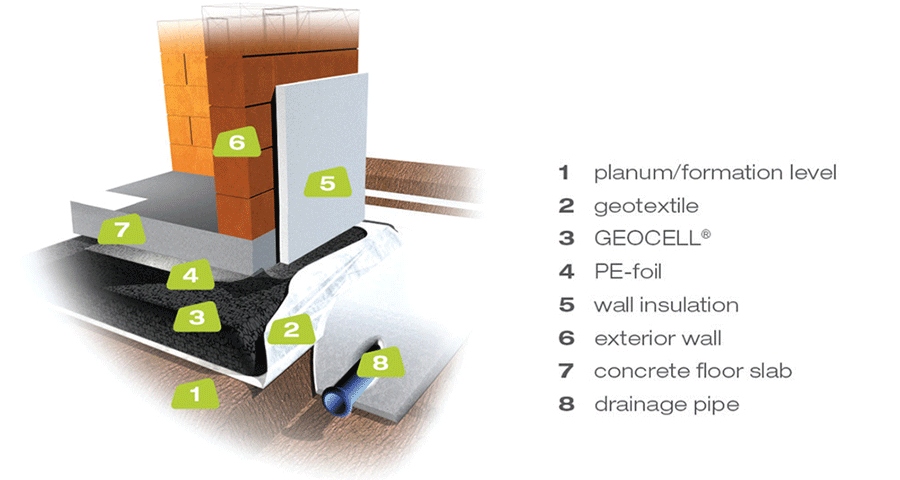 6
5
7
4
3
2
8
1

1 planum/formation level
2 geotextile
3 GEOCELL®
4 PE-foil
5 wall insulation
6 exterior wall
7 concrete floor slab
8 drainage pipe