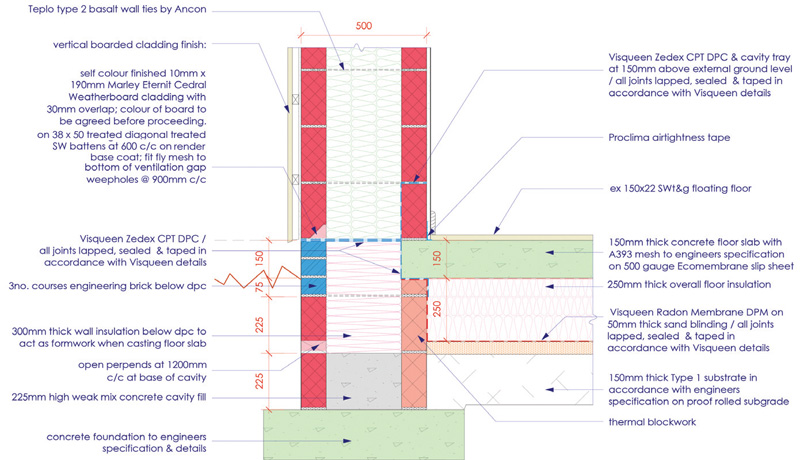 Teplo type 2 basalt wall ties by Ancon

vertical boarded cladding finish:

self colour finished 10mm x 190mm Marley Eternit Cedral Weatherboard cladding with 30mm overlap; colour of board to be agreed before proceeding. on 38 x 50 treated diagonal treated SW battens at 600 c/c on render base coat; fit fly mesh to bottom of ventilation gap weepholes @ 900mm c/c

Visqueen Zedex CPT DPC / all joints lapped, sealed & taped in accordance with Visqueen details

3no. courses engineering brick below dpc

300mm thick wall insulation below dpc to act as formwork when casting floor slab

open perpends at 1200mm c/c at base of cavity

225mm high weak mix concrete cavity fill

concrete foundation to engineers specification & details

500

150

75

225

225

150

250

Visqueen Zedex CPT DPC & cavity tray at 150mm above external ground level / all joints lapped, sealed & taped in accordance with Visqueen details

Proclima airtightness tape

ex 150x22 SWt&g floating floor

150mm thick concrete floor slab with A393 mesh to engineers specification on 500 gauge Ecomembrane slip sheet

250mm thick overall floor insulation

Visqueen Radon Membrane DPM on 50mm thick sand blinding / all joints lapped, sealed & taped in accordance with Visqueen details

150mm thick Type 1 substrate in accordance with engineers specification on proof rolled subgrade

thermal blockwork