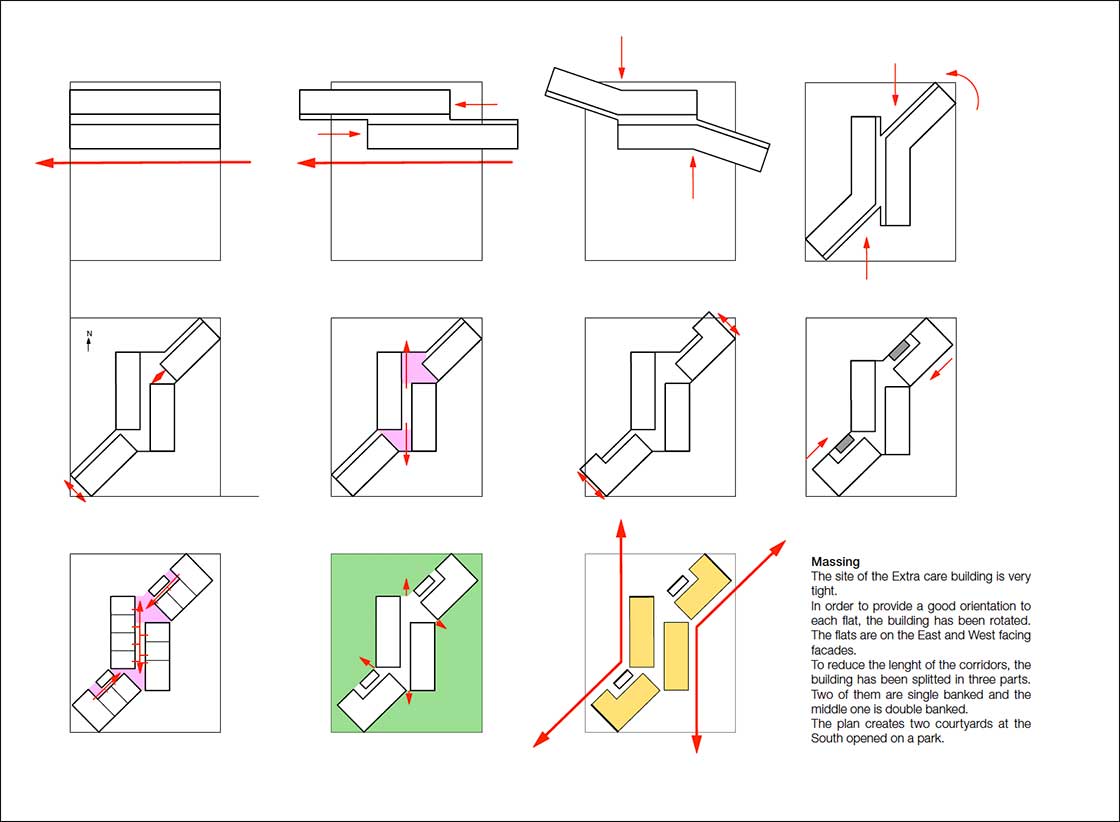 N

Massing
The site of the Extra care building is very tight.
In order to provide a good orientation to each flat, the building has been rotated. The flats are on the East and West facing facades.
To reduce the lenght of the corridors, the building has been splitted in three parts. Two of them are single banked and the middle one is double banked.
The plan creates two courtyards at the South opened on a park.