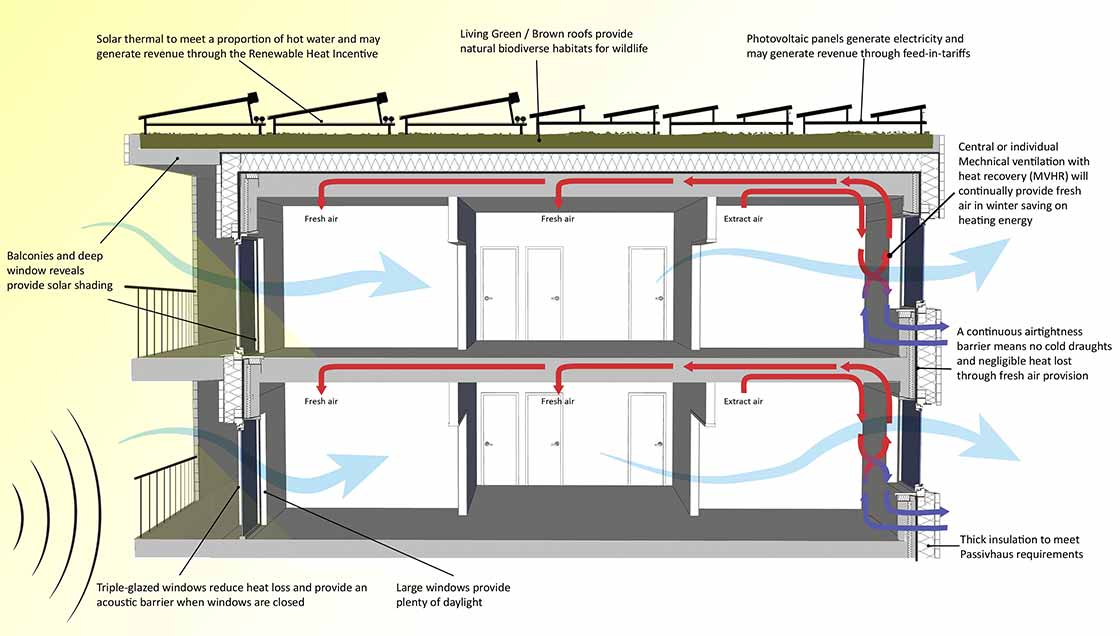 Solar thermal to meet a proportion of hot water and may generate revenue through the Renewable Heat Incentive

Living Green / Brown roofs provide natural biodiverse habitats for wildlife

Photovoltaic panels generate electricity and may generate revenue through feed-in-tariffs

Central or individual Mechnical ventilation with heat recovery (MVHR) will continually provide fresh air in winter saving on heating energy

Fresh air

Fresh air

Extract air

Balconies and deep window reveals provide solar shading

A continuous airtightness barrier means no cold draughts and negligible heat lost through fresh air provision

Fresh air

Fresh air

Extract air

Thick insulation to meet Passivhaus requirements

Triple-glazed windows reduce heat loss and provide an acoustic barrier when windows are closed

Large windows provide plenty of daylight