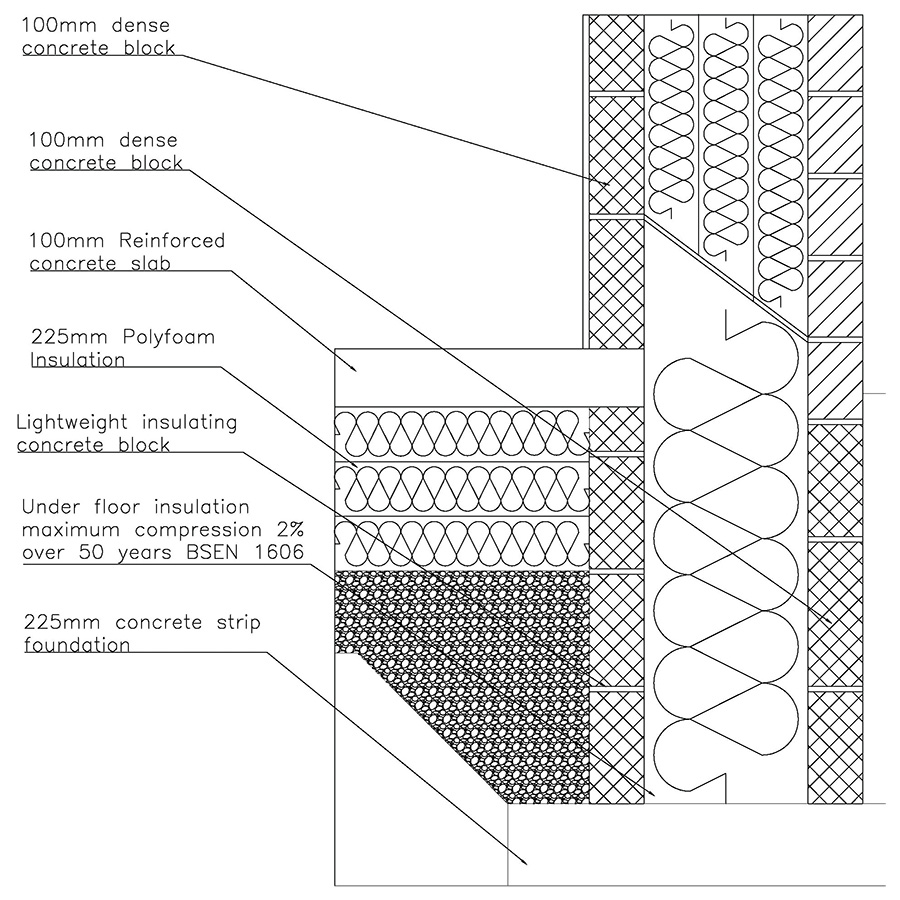 100mm dense concrete block

100mm dense concrete block

100mm Reinforced concrete slab

225mm Polyfoam Insulation

Lightweight insulating concrete block

Under floor insulation maximum compression 2% over 50 years BSEN 1606

225mm concrete strip foundation